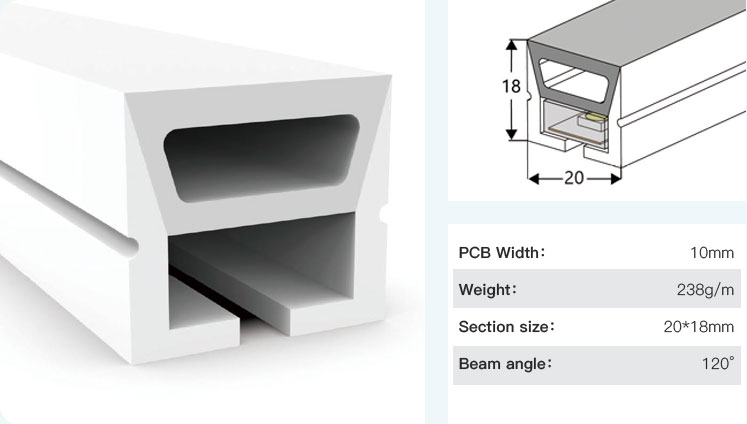 18

20

| PCB Width： | 10mm |
|---|---|
| Weight： | 238g/m |
| Section size： | 20*18mm |
| Beam angle： | 120° |