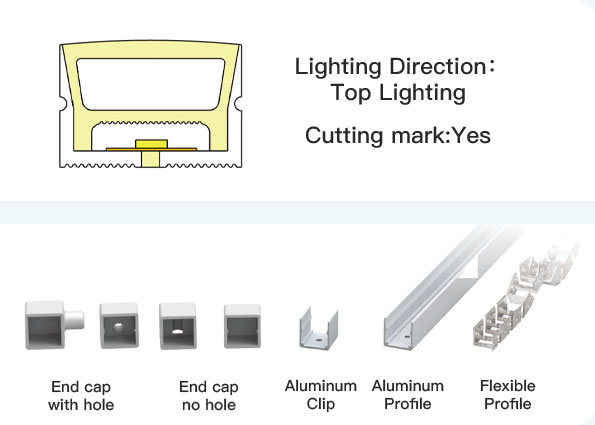 Lighting Direction:
Top Lighting

Cutting mark:Yes

End cap
with hole

End cap
no hole

Aluminum
Clip

Aluminum
Profile

Flexible
Profile